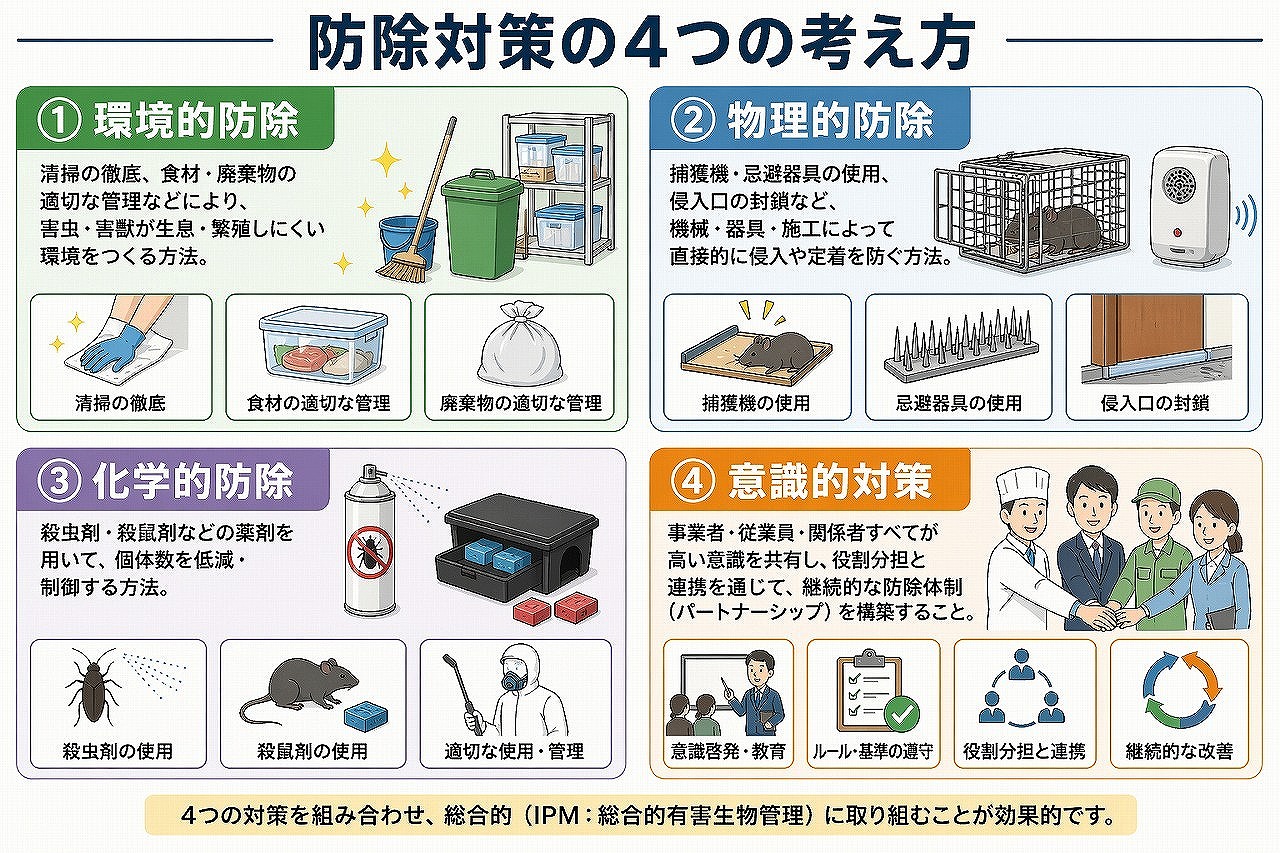 防除対策の4つの考え方

① 環境的防除

清掃の徹底、食材・廃棄物の適切な管理などにより、害虫・害獣が生息・繁殖しにくい環境をつくる方法。

清掃の徹底
食材の適切な管理
廃棄物の適切な管理

② 物理的防除

捕獲機・忌避器具の使用、侵入口の封鎖など、機械・器具・施工によって直接的に侵入や定着を防ぐ方法。

捕獲機の使用
忌避器具の使用
侵入口の封鎖

③ 化学的防除

殺虫剤・殺鼠剤などの薬剤を用いて、個体数を低減・制御する方法。

殺虫剤の使用
殺鼠剤の使用
適切な使用・管理

④ 意識的対策

事業者・従業員・関係者すべてが高い意識を共有し、役割分担と連携を通じて、継続的な防除体制（パートナーシップ）を構築すること。

意識啓発・教育
ルール・基準の遵守
役割分担と連携
継続的な改善

4つの対策を組み合わせ、総合的（IPM：総合的有害生物管理）に取り組むことが効果的です。